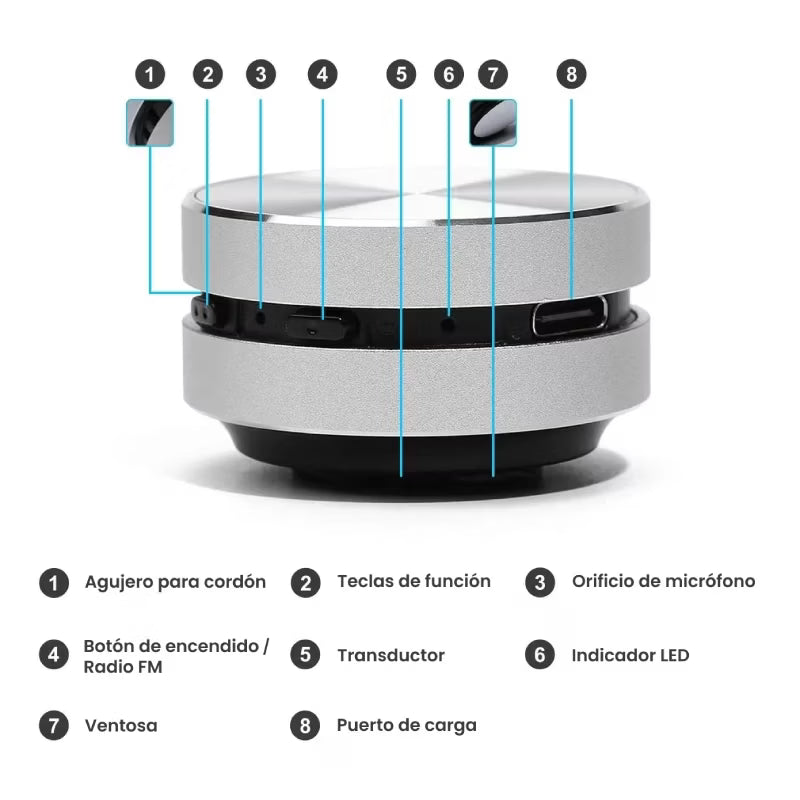 1 2 3 4 5 6 7 8

1 Agujero para cordón

2 Teclas de función

3 Orificio de micrófono

4 Botón de encendido / Radio FM

5 Transductor

6 Indicador LED

7 Ventosa

8 Puerto de carga